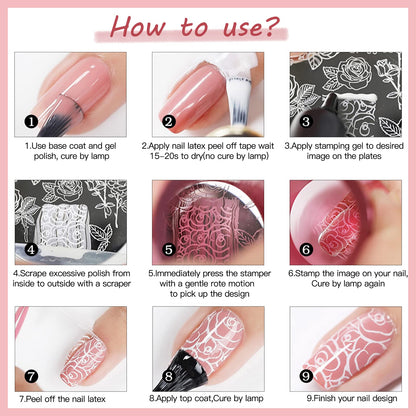 How to use?

1

1.Use base coat and gel polish, cure by lamp

2

2.Apply nail latex peel off tape wait 15-20s to dry(no cure by lamp)

3

3.Apply stamping gel to desired image on the plates

4

4.Scrape excessive polish from inside to outside with a scraper

5

5.Immediately press the stamper with a gentle rote motion to pick up the design

6

6.Stamp the image on your nail, Cure by lamp again

7

7.Peel off the nail latex

8

8.Apply top coat,Cure by lamp

9

9.Finish your nail design