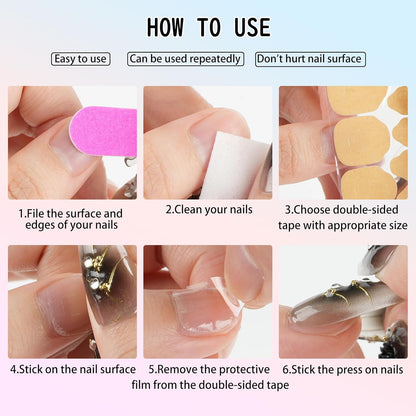 HOW TO USE

Easy to use

Can be used repeatedly

Don't hurt nail surface

1.File the surface and edges of your nails

2.Clean your nails

3.Choose double-sided tape with appropriate size

4.Stick on the nail surface

5.Remove the protective film from the double-sided tape

6.Stick the press on nails