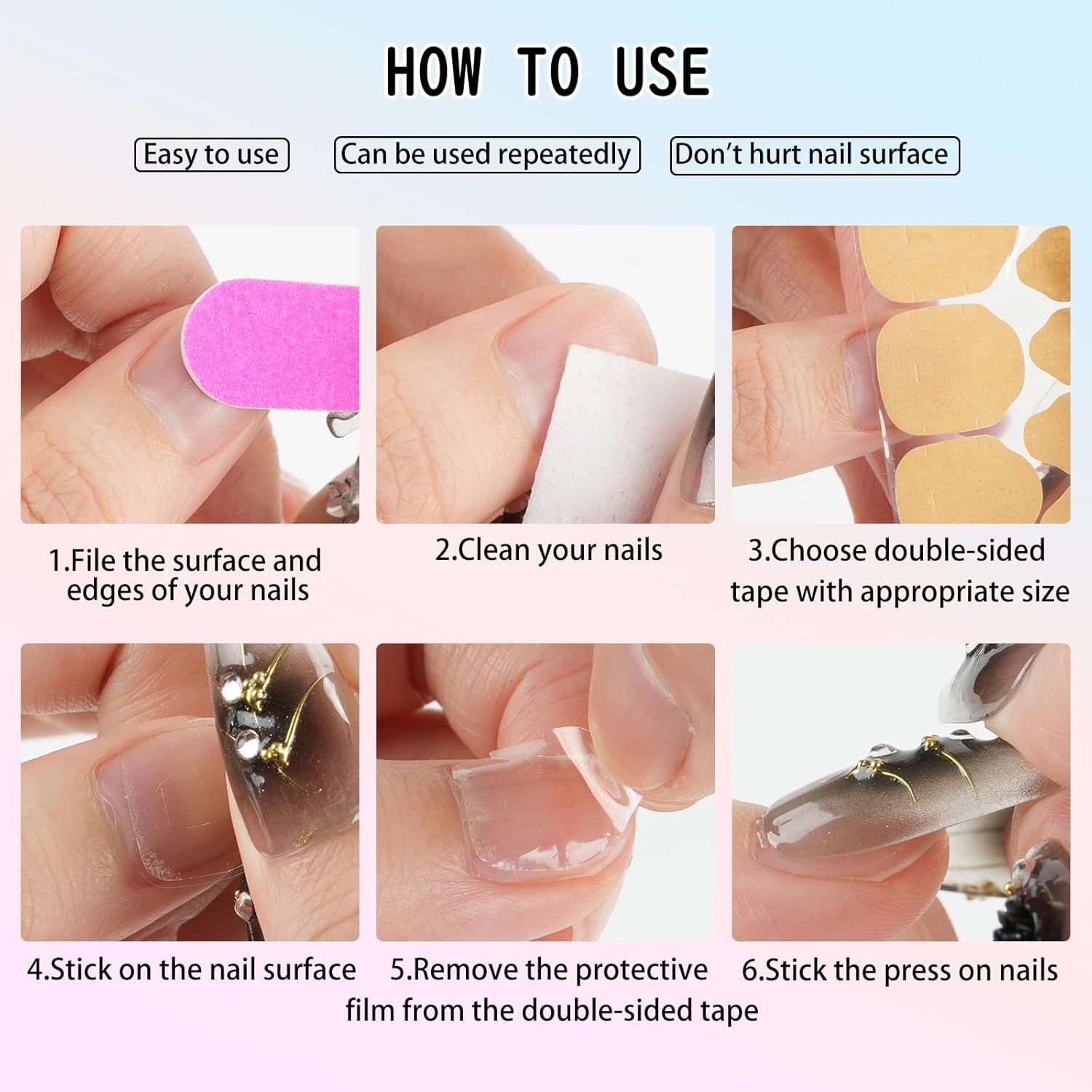 HOW TO USE

Easy to use

Can be used repeatedly

Don't hurt nail surface

1.File the surface and edges of your nails

2.Clean your nails

3.Choose double-sided tape with appropriate size

4.Stick on the nail surface

5.Remove the protective film from the double-sided tape

6.Stick the press on nails