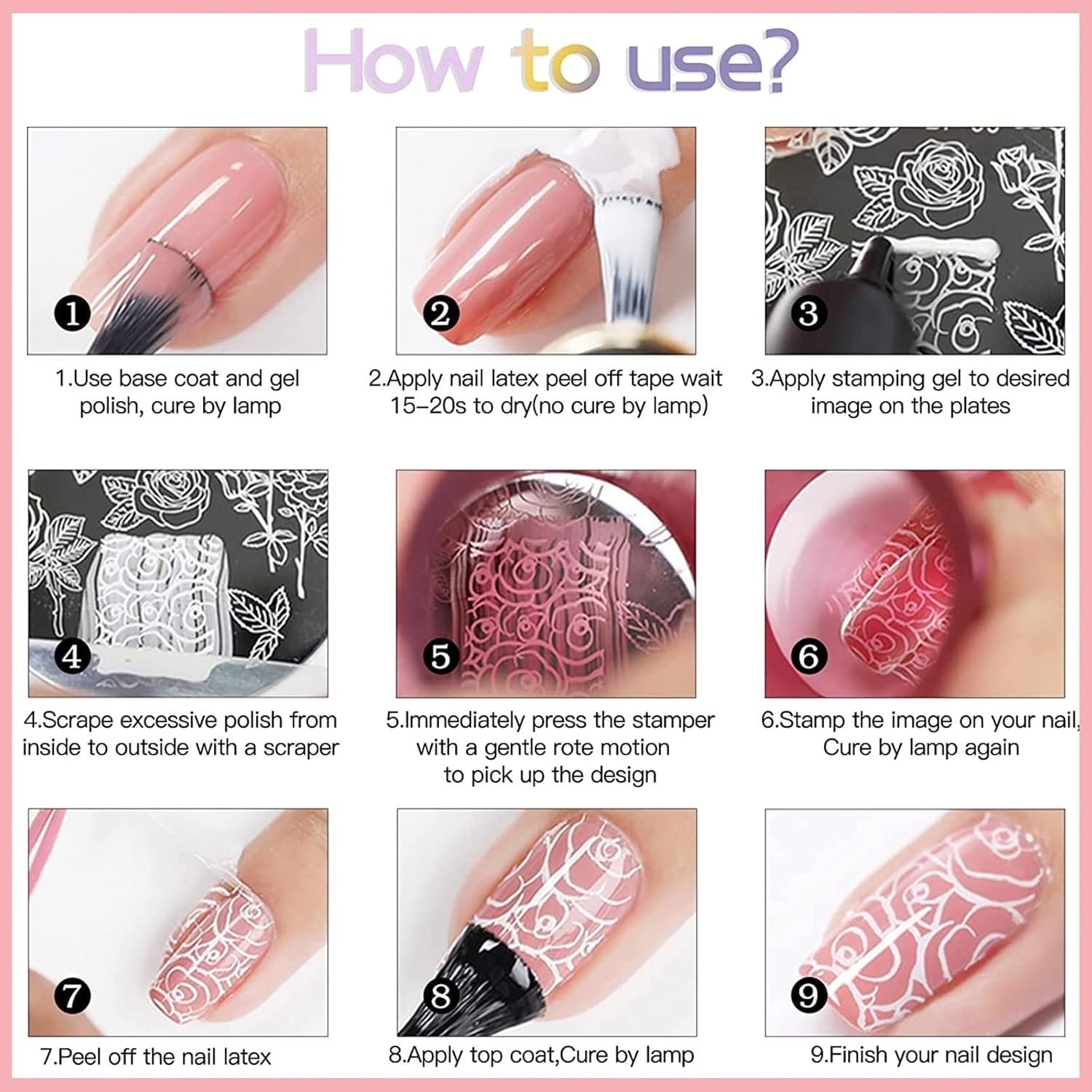 How to use?

1

1.Use base coat and gel polish, cure by lamp

2

2.Apply nail latex peel off tape wait 15–20s to dry(no cure by lamp)

3

3.Apply stamping gel to desired image on the plates

4

4.Scrape excessive polish from inside to outside with a scraper

5

5.Immediately press the stamper with a gentle rote motion to pick up the design

6

6.Stamp the image on your nail, Cure by lamp again

7

7.Peel off the nail latex

8

8.Apply top coat,Cure by lamp

9

9.Finish your nail design