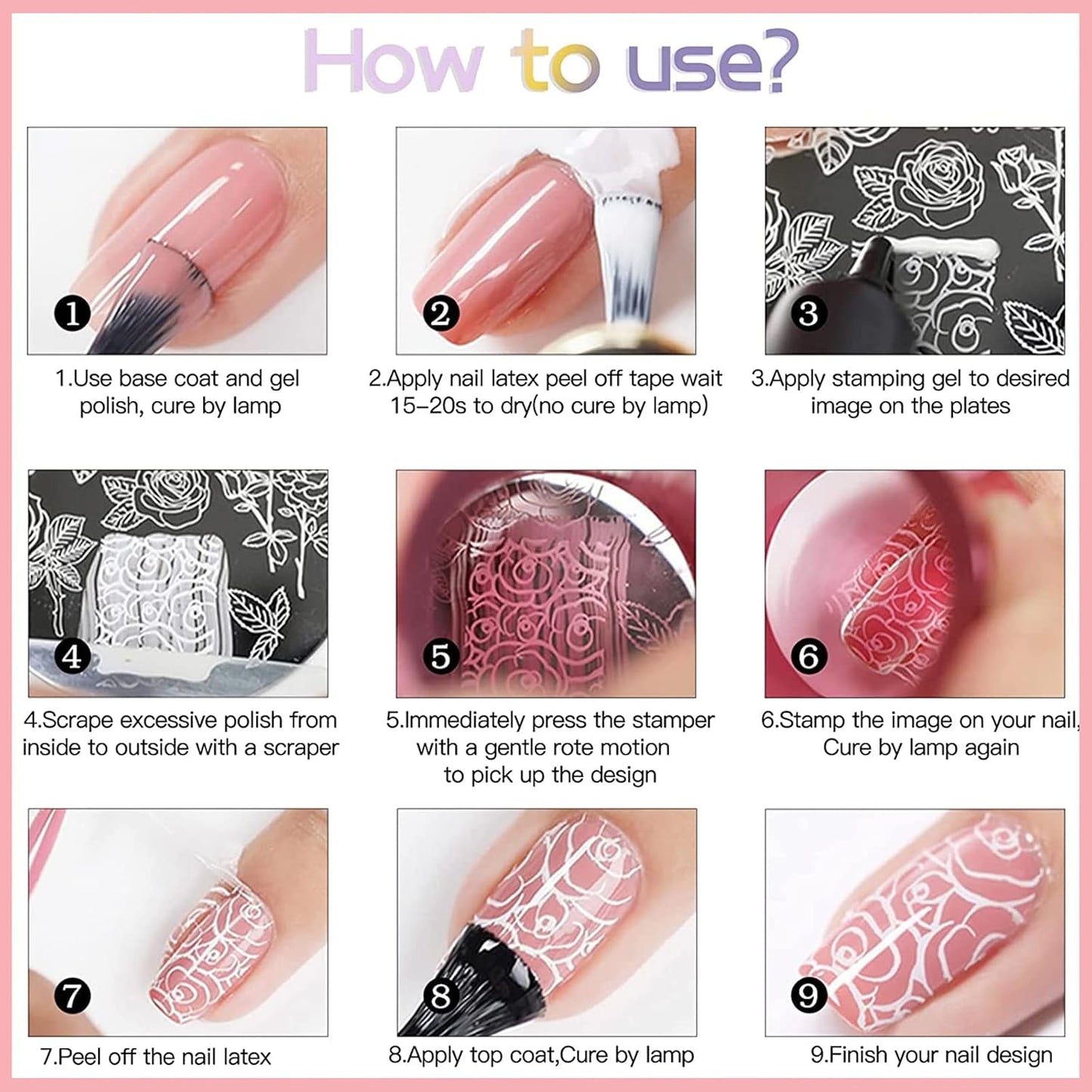 How to use?

1

1.Use base coat and gel polish, cure by lamp

2

2.Apply nail latex peel off tape wait 15-20s to dry(no cure by lamp)

3

3.Apply stamping gel to desired image on the plates

4

4.Scrape excessive polish from inside to outside with a scraper

5

5.Immediately press the stamper with a gentle rote motion to pick up the design

6

6.Stamp the image on your nail, Cure by lamp again

7

7.Peel off the nail latex

8

8.Apply top coat,Cure by lamp

9

9.Finish your nail design