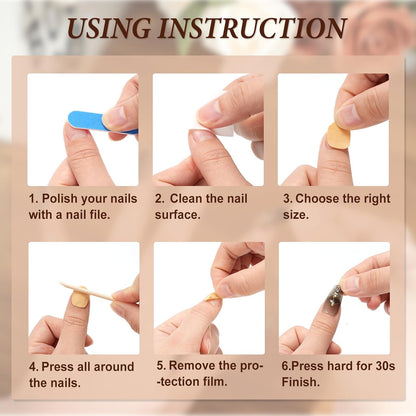 USING INSTRUCTION

1. Polish your nails with a nail file.

2. Clean the nail surface.

3. Choose the right size.

4. Press all around the nails.

5. Remove the pro--tection film.

6.Press hard for 30s Finish.