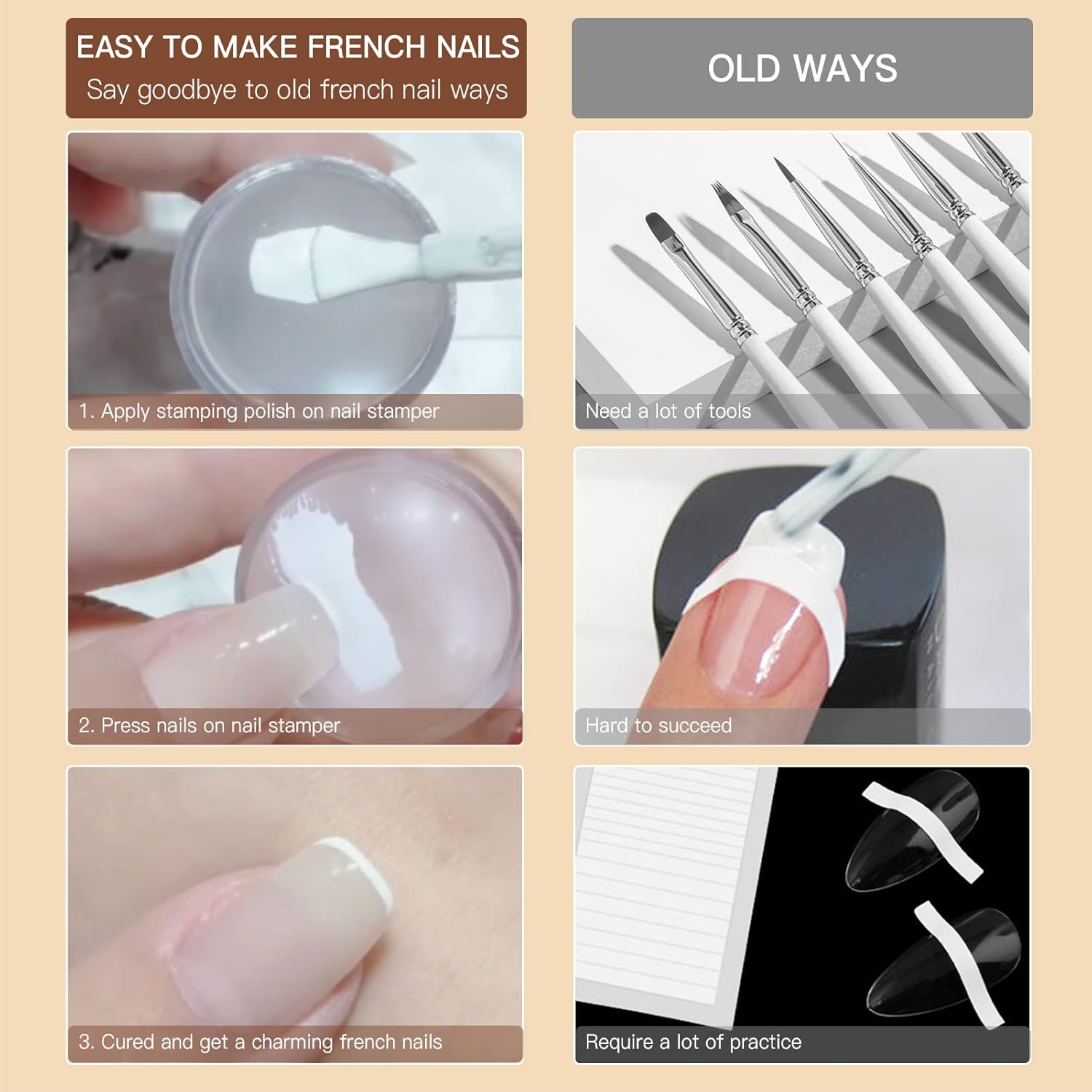 EASY TO MAKE FRENCH NAILS
Say goodbye to old french nail ways

1. Apply stamping polish on nail stamper

2. Press nails on nail stamper

3. Cured and get a charming french nails

OLD WAYS

Need a lot of tools

Hard to succeed

Require a lot of practice