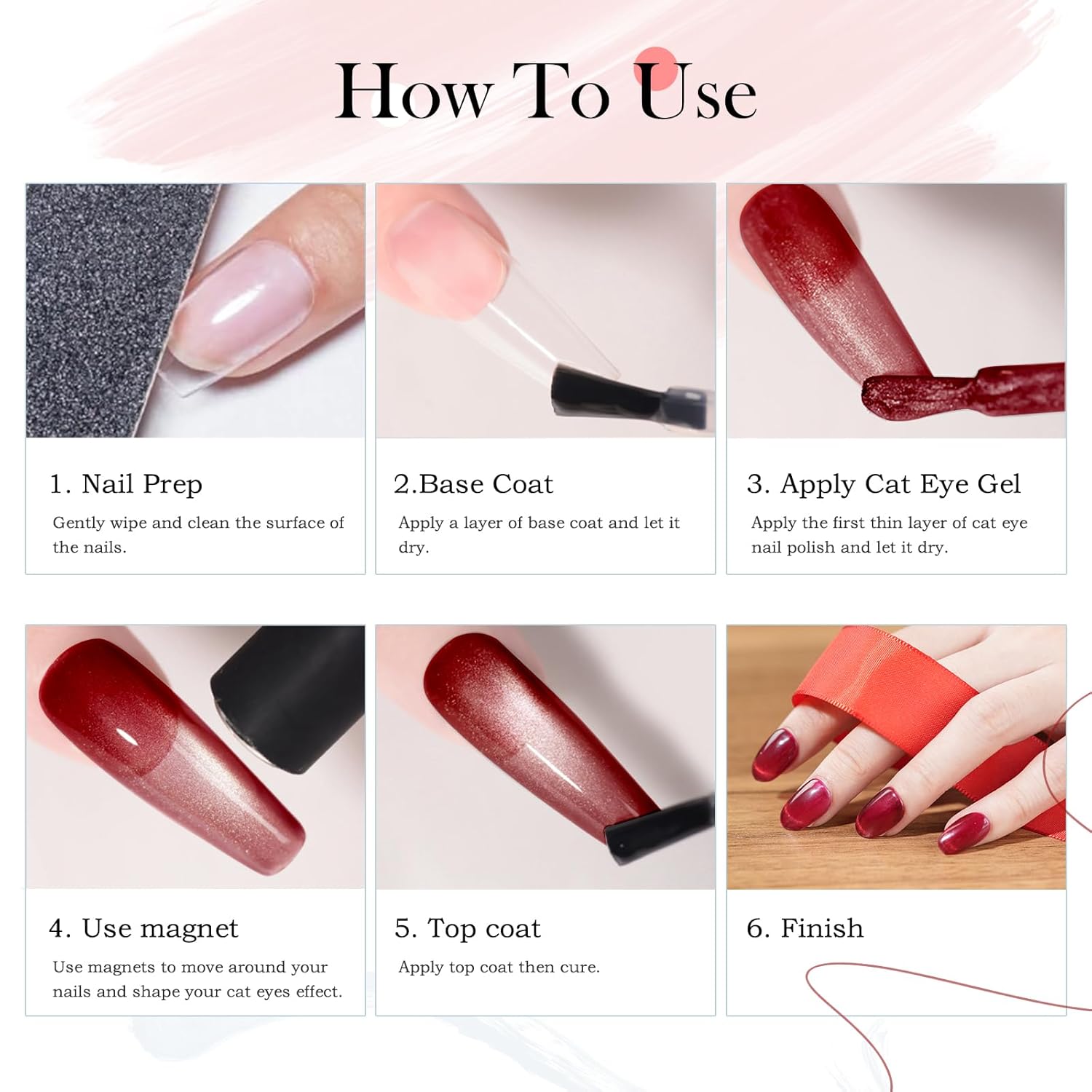 How To Use

1. Nail Prep

Gently wipe and clean the surface of the nails.

2.Base Coat

Apply a layer of base coat and let it dry.

3. Apply Cat Eye Gel

Apply the first thin layer of cat eye nail polish and let it dry.

4. Use magnet

Use magnets to move around your nails and shape your cat eyes effect.

5. Top coat

Apply top coat then cure.

6. Finish