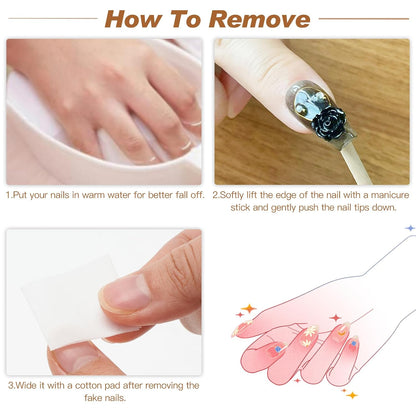 How To Remove

1.Put your nails in warm water for better fall off.

2.Softly lift the edge of the nail with a manicure stick and gently push the nail tips down.

3.Wide it with a cotton pad after removing the fake nails.