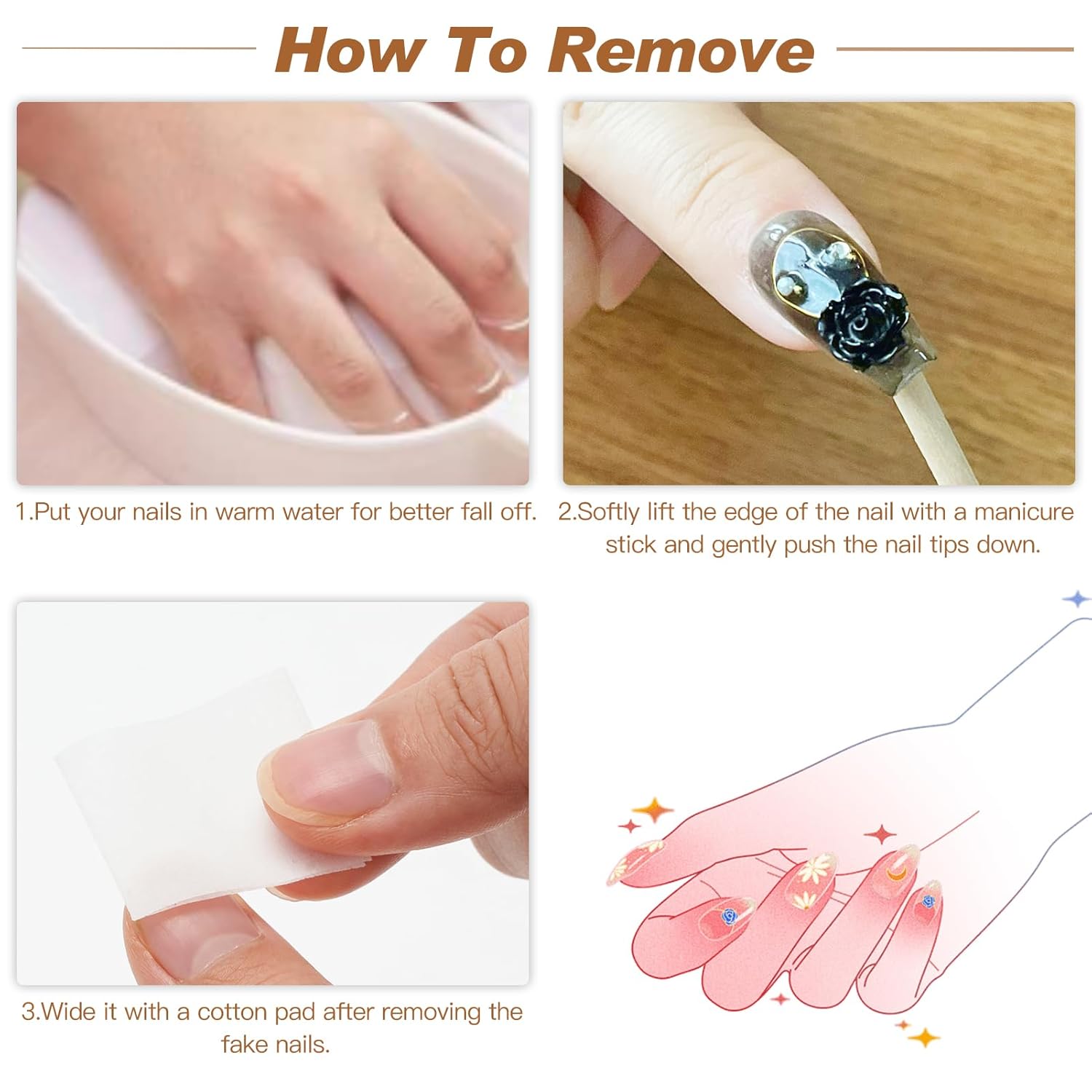 How To Remove

1.Put your nails in warm water for better fall off.

2.Softly lift the edge of the nail with a manicure stick and gently push the nail tips down.

3.Wide it with a cotton pad after removing the fake nails.