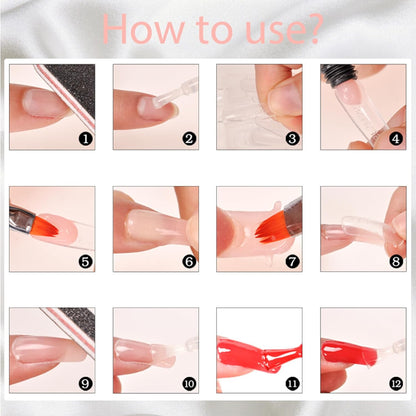 How to use?

1

2

3

4

5

6

7

8

9

10

11

12