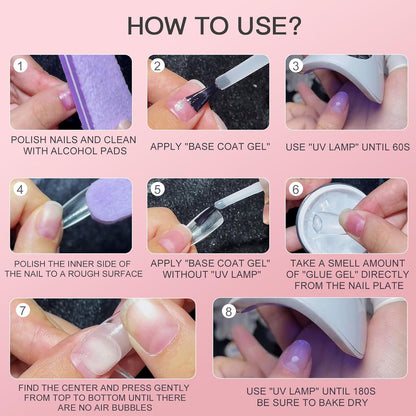 HOW TO USE?

1
POLISH NAILS AND CLEAN WITH ALCOHOL PADS

2
APPLY "BASE COAT GEL"

3
USE "UV LAMP" UNTIL 60S

4
POLISH THE INNER SIDE OF THE NAIL TO A ROUGH SURFACE

5
APPLY "BASE COAT GEL" WITHOUT "UV LAMP"

6
TAKE A SMELL AMOUNT OF "GLUE GEL" DIRECTLY FROM THE NAIL PLATE

7
FIND THE CENTER AND PRESS GENTLY FROM TOP TO BOTTOM UNTIL THERE ARE NO AIR BUBBLES

8
USE "UV LAMP" UNTIL 180S BE SURE TO BAKE DRY