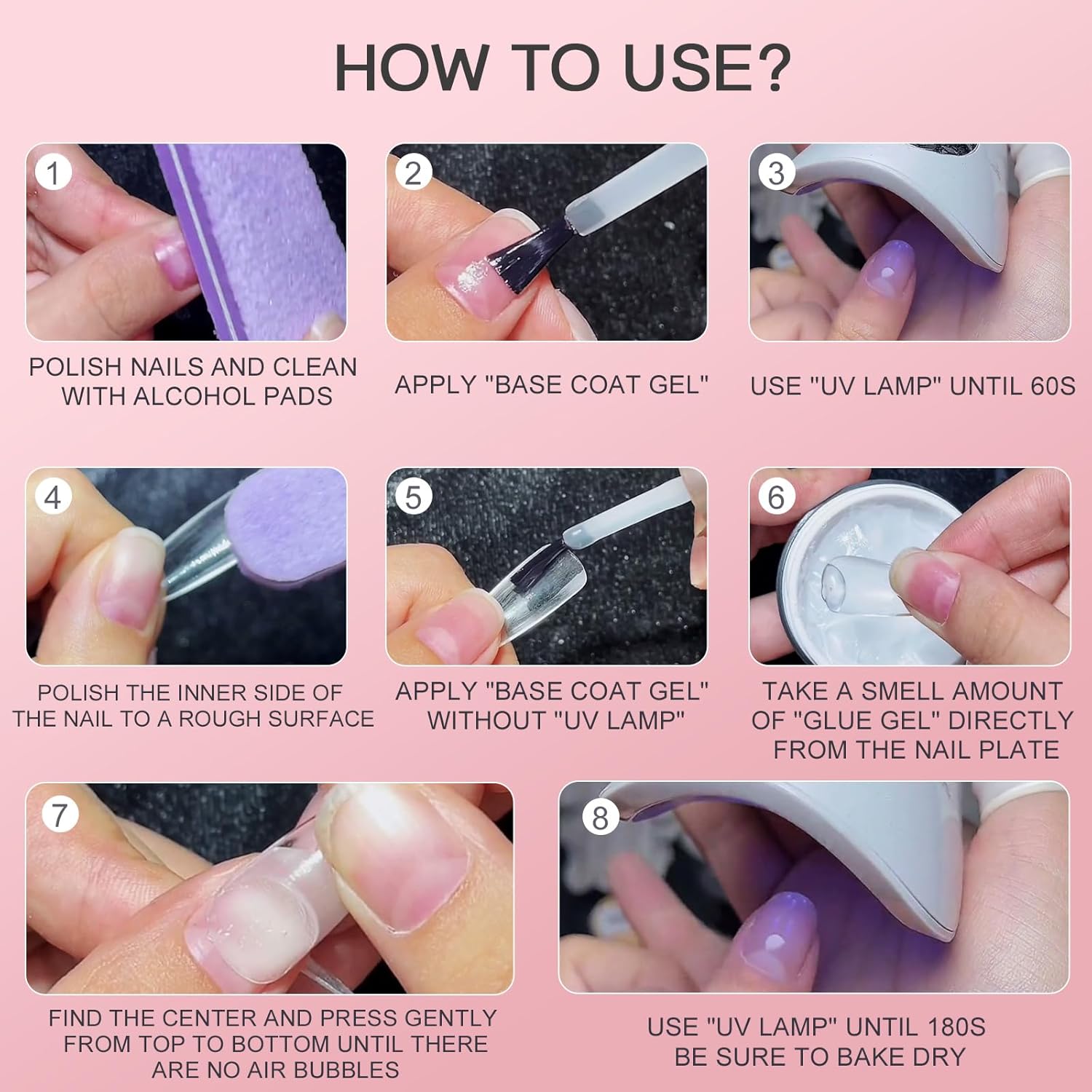 HOW TO USE?

1

POLISH NAILS AND CLEAN WITH ALCOHOL PADS

2

APPLY "BASE COAT GEL"

3

USE "UV LAMP" UNTIL 60S

4

POLISH THE INNER SIDE OF THE NAIL TO A ROUGH SURFACE

5

APPLY "BASE COAT GEL" WITHOUT "UV LAMP"

6

TAKE A SMELL AMOUNT OF "GLUE GEL" DIRECTLY FROM THE NAIL PLATE

7

FIND THE CENTER AND PRESS GENTLY FROM TOP TO BOTTOM UNTIL THERE ARE NO AIR BUBBLES

8

USE "UV LAMP" UNTIL 180S BE SURE TO BAKE DRY