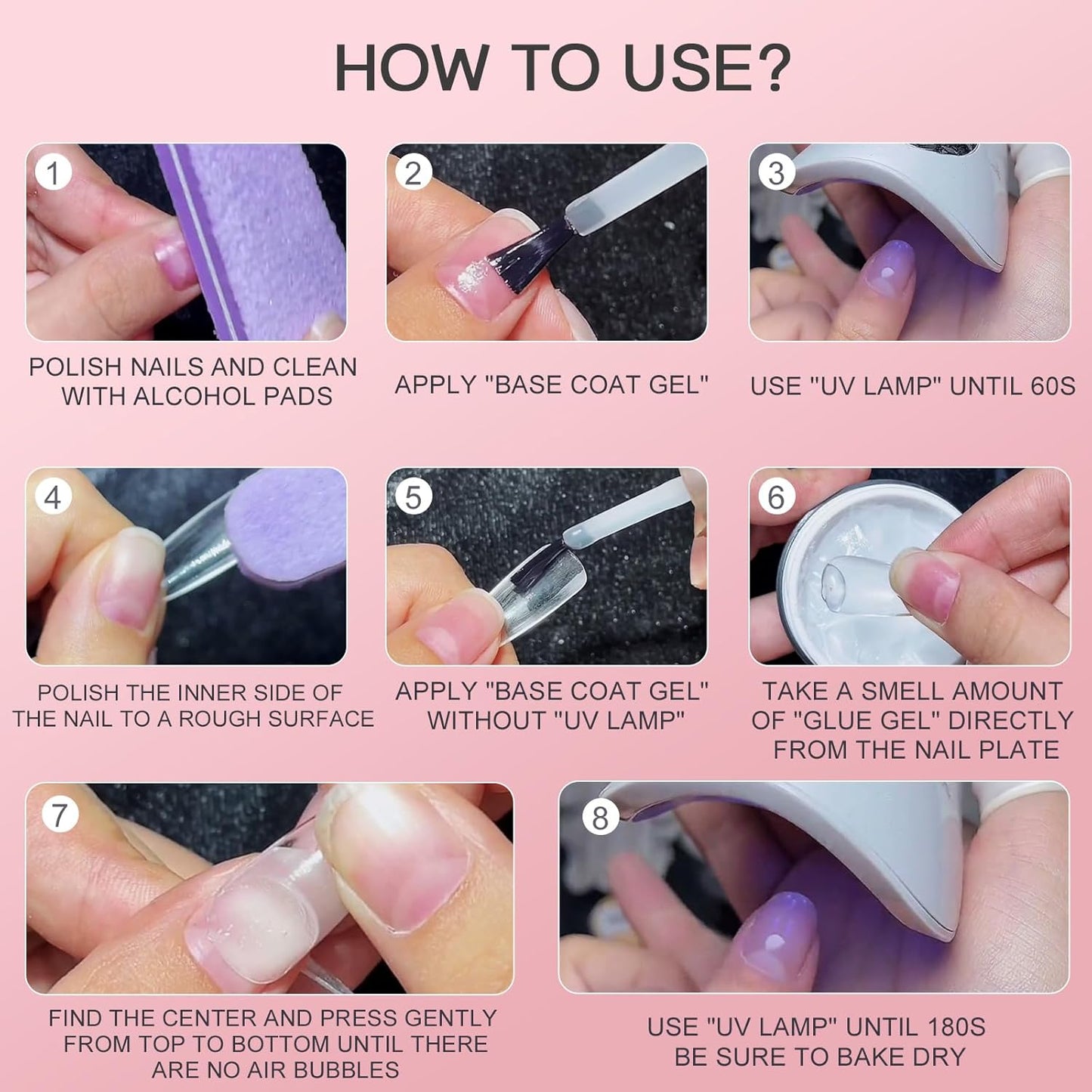 HOW TO USE?

1
POLISH NAILS AND CLEAN WITH ALCOHOL PADS

2
APPLY "BASE COAT GEL"

3
USE "UV LAMP" UNTIL 60S

4
POLISH THE INNER SIDE OF THE NAIL TO A ROUGH SURFACE

5
APPLY "BASE COAT GEL" WITHOUT "UV LAMP"

6
TAKE A SMELL AMOUNT OF "GLUE GEL" DIRECTLY FROM THE NAIL PLATE

7
FIND THE CENTER AND PRESS GENTLY FROM TOP TO BOTTOM UNTIL THERE ARE NO AIR BUBBLES

8
USE "UV LAMP" UNTIL 180S BE SURE TO BAKE DRY