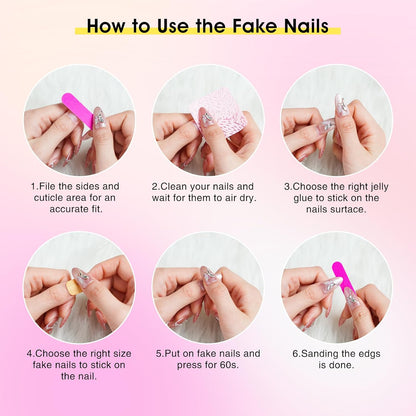 How to Use the Fake Nails

1.File the sides and cuticle area for an accurate fit.

2.Clean your nails and wait for them to air dry.

3.Choose the right jelly glue to stick on the nails surface.

4.Choose the right size fake nails to stick on the nail.

5.Put on fake nails and press for 60s.

6.Sanding the edgs is done.