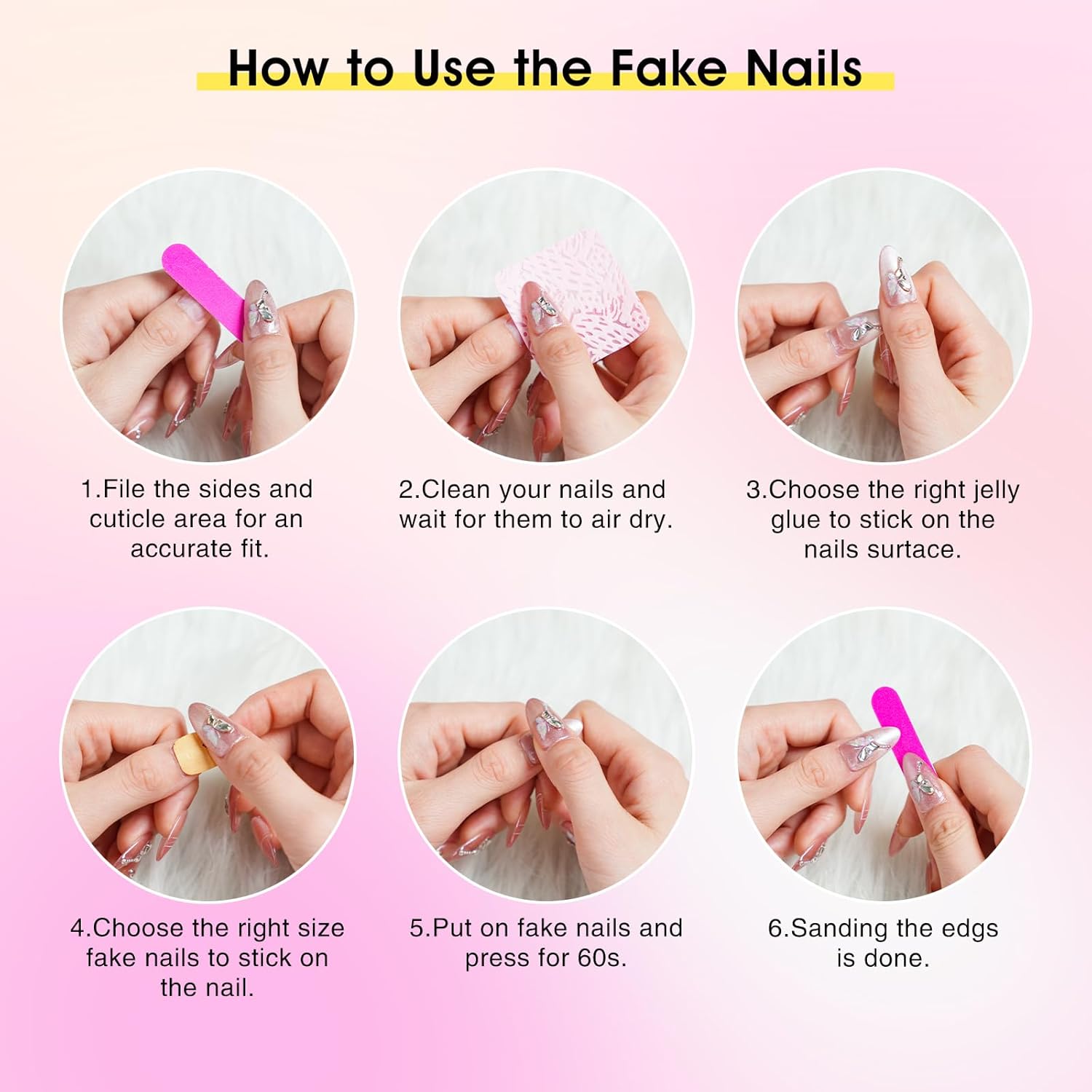 How to Use the Fake Nails

1.File the sides and cuticle area for an accurate fit.

2.Clean your nails and wait for them to air dry.

3.Choose the right jelly glue to stick on the nails surtace.

4.Choose the right size fake nails to stick on the nail.

5.Put on fake nails and press for 60s.

6.Sanding the edgs is done.