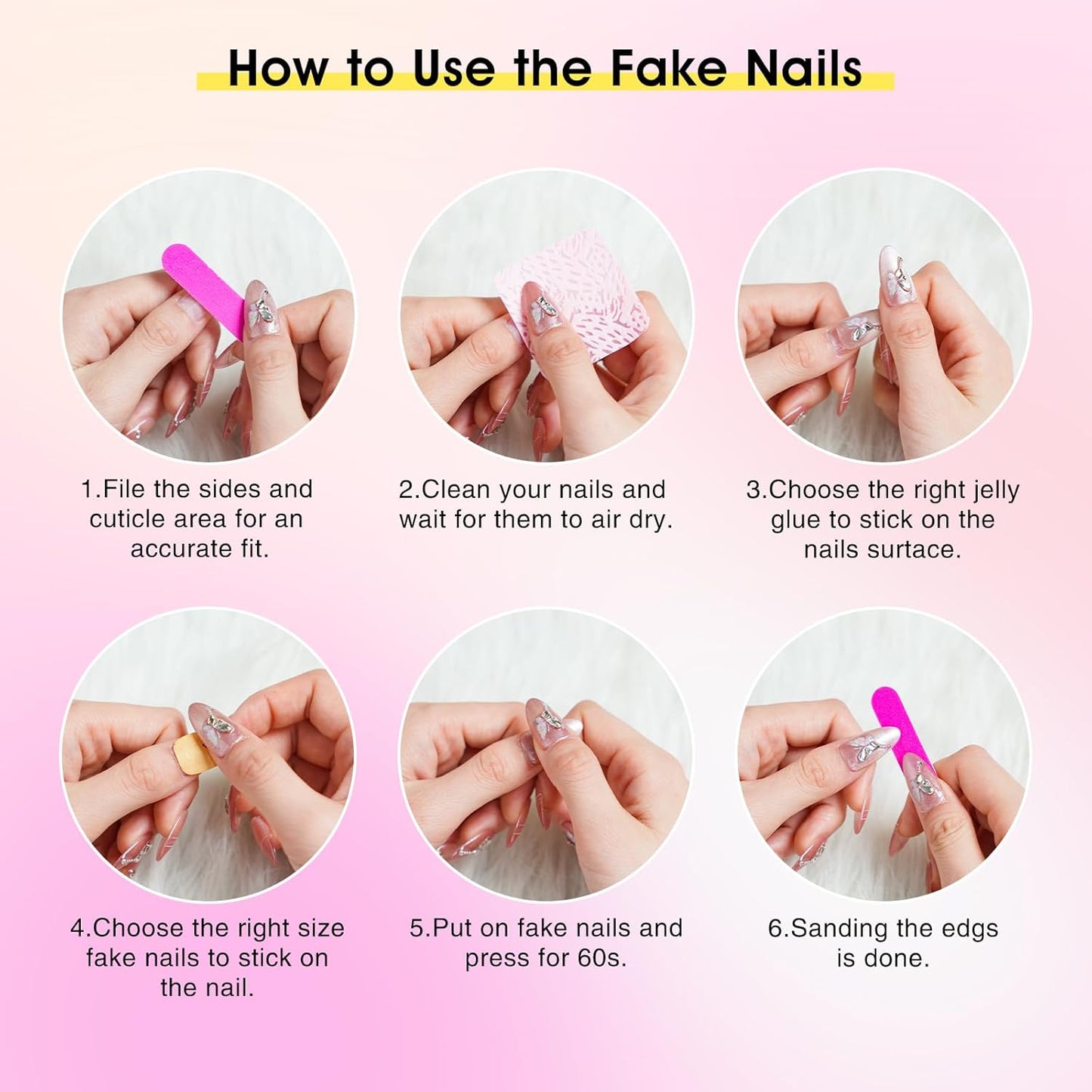 How to Use the Fake Nails

1.File the sides and cuticle area for an accurate fit.

2.Clean your nails and wait for them to air dry.

3.Choose the right jelly glue to stick on the nails surface.

4.Choose the right size fake nails to stick on the nail.

5.Put on fake nails and press for 60s.

6.Sanding the edgs is done.