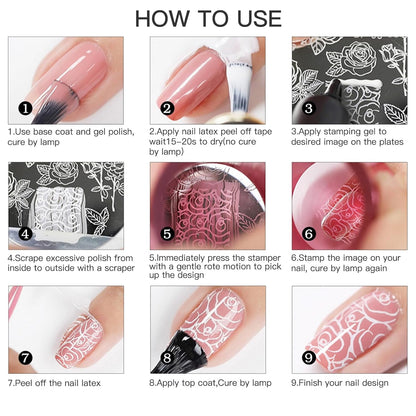 HOW TO USE

1

1.Use base coat and gel polish, cure by lamp

2

2.Apply nail latex peel off tape wait15-20s to dry(no cure by lamp)

3

3.Apply stamping gel to desired image on the plates

4

4.Scrape excessive polish from inside to outside with a scraper

5

5.Immediately press the stamper with a gentle rote motion to pick up the design

6

6.Stamp the image on your nail, cure by lamp again

7

7.Peel off the nail latex

8

8.Apply top coat,Cure by lamp

9

9.Finish your nail design