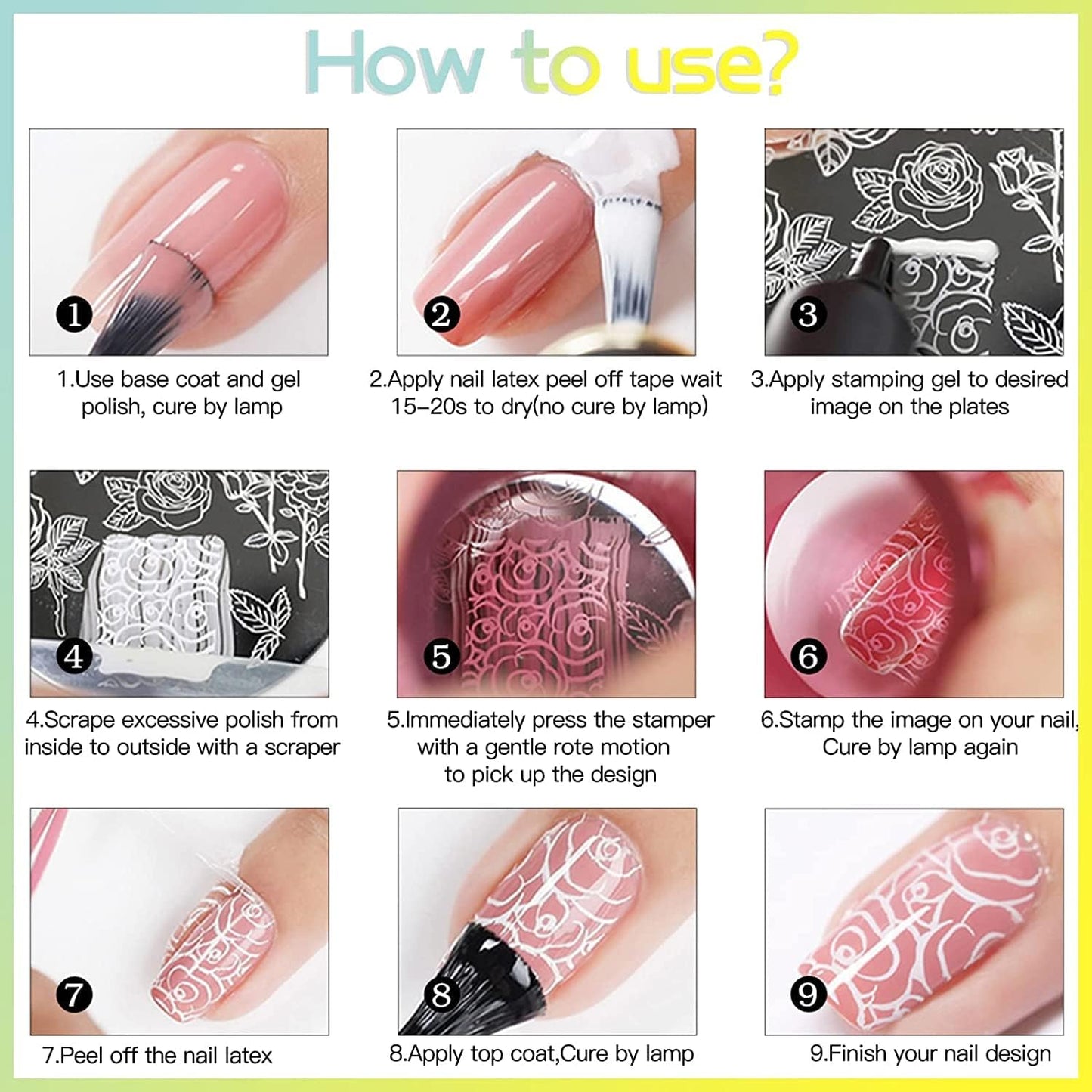 How to use?

1

1.Use base coat and gel polish, cure by lamp

2

2.Apply nail latex peel off tape wait 15-20s to dry(no cure by lamp)

3

3.Apply stamping gel to desired image on the plates

4

4.Scrape excessive polish from inside to outside with a scraper

5

5.Immediately press the stamper with a gentle rote motion to pick up the design

6

6.Stamp the image on your nail, Cure by lamp again

7

7.Peel off the nail latex

8

8.Apply top coat,Cure by lamp

9

9.Finish your nail design