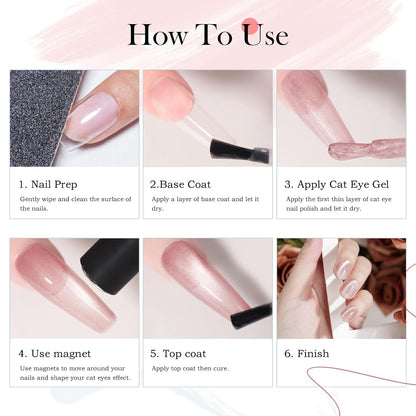 How To Use

1. Nail Prep

Gently wipe and clean the surface of the nails.

2.Base Coat

Apply a layer of base coat and let it dry.

3. Apply Cat Eye Gel

Apply the first thin layer of cat eye nail polish and let it dry.

4. Use magnet

Use magnets to move around your nails and shape your cat eyes effect.

5. Top coat

Apply top coat then cure.

6. Finish