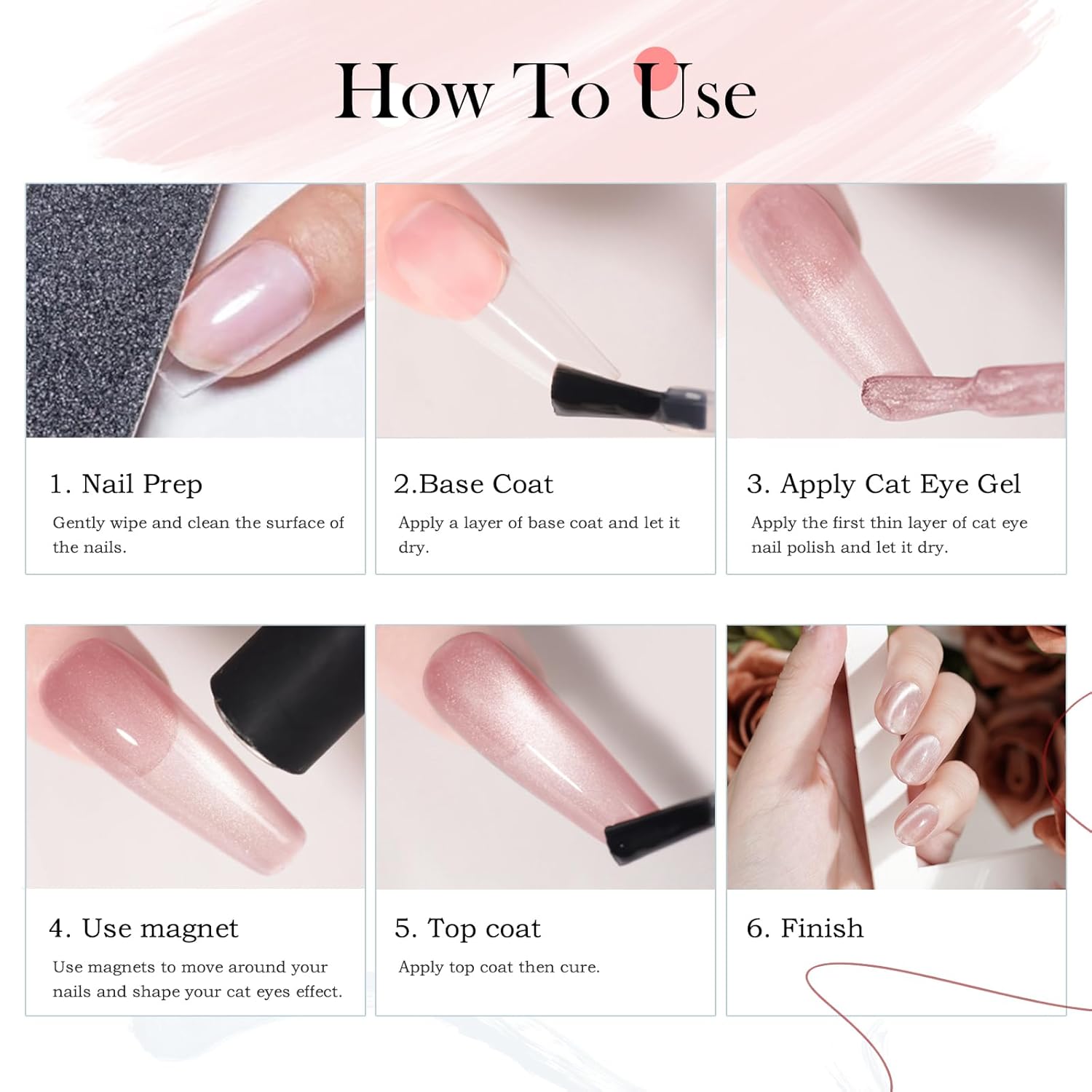 How To Use

1. Nail Prep

Gently wipe and clean the surface of the nails.

2.Base Coat

Apply a layer of base coat and let it dry.

3. Apply Cat Eye Gel

Apply the first thin layer of cat eye nail polish and let it dry.

4. Use magnet

Use magnets to move around your nails and shape your cat eyes effect.

5. Top coat

Apply top coat then cure.

6. Finish