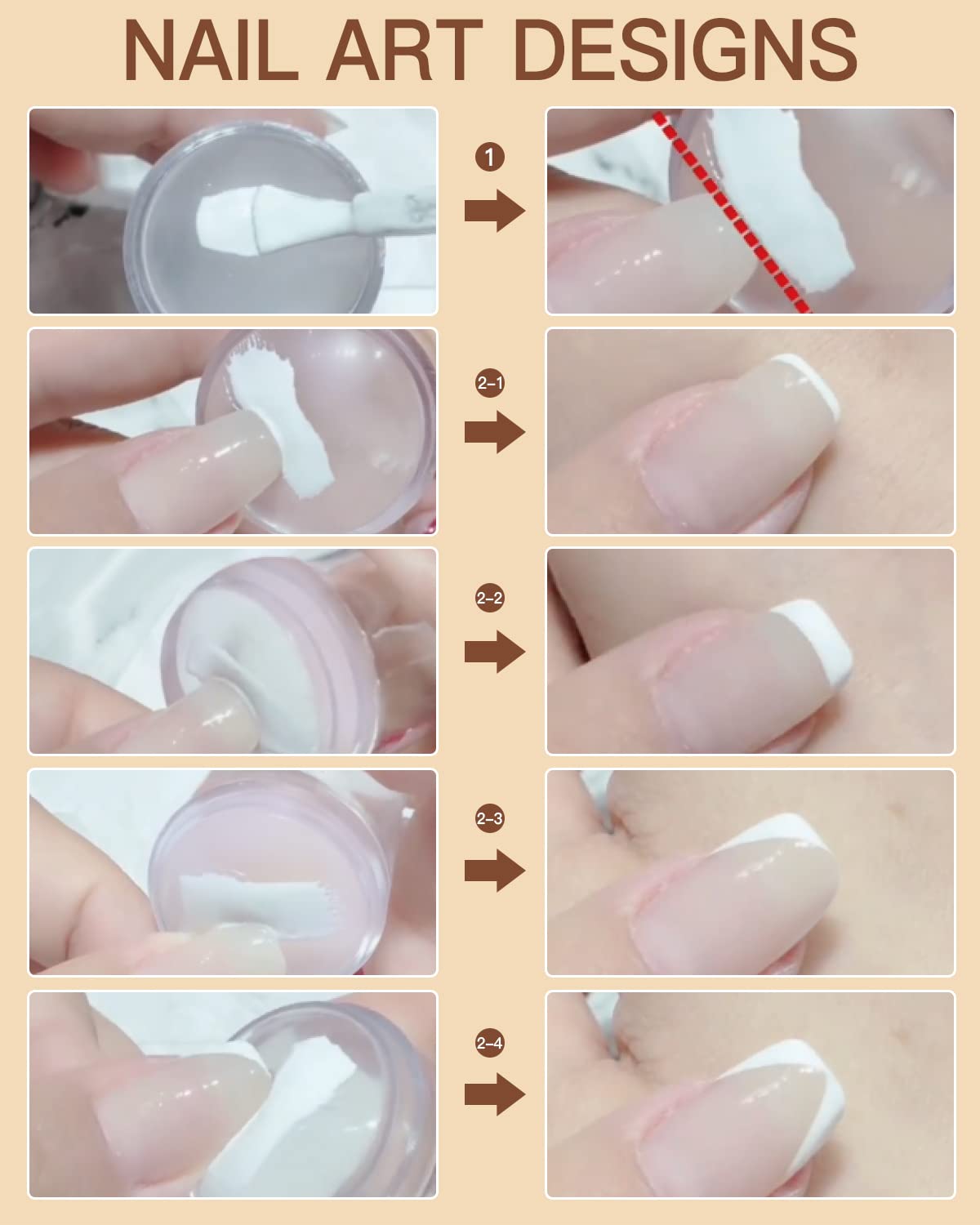 NAIL ART DESIGNS

1

2-1

2-2

2-3

2-4