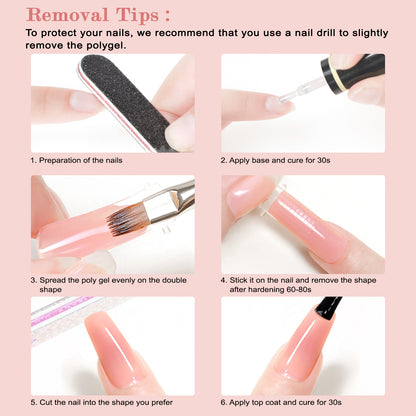 Removal Tips :

To protect your nails, we recommend that you use a nail drill to slightly remove the polygel.

1. Preparation of the nails

2. Apply base and cure for 30s

3. Spread the poly gel evenly on the double shape

4. Stick it on the nail and remove the shape after hardening 60-80s

5. Cut the nail into the shape you prefer

6. Apply top coat and cure for 30s