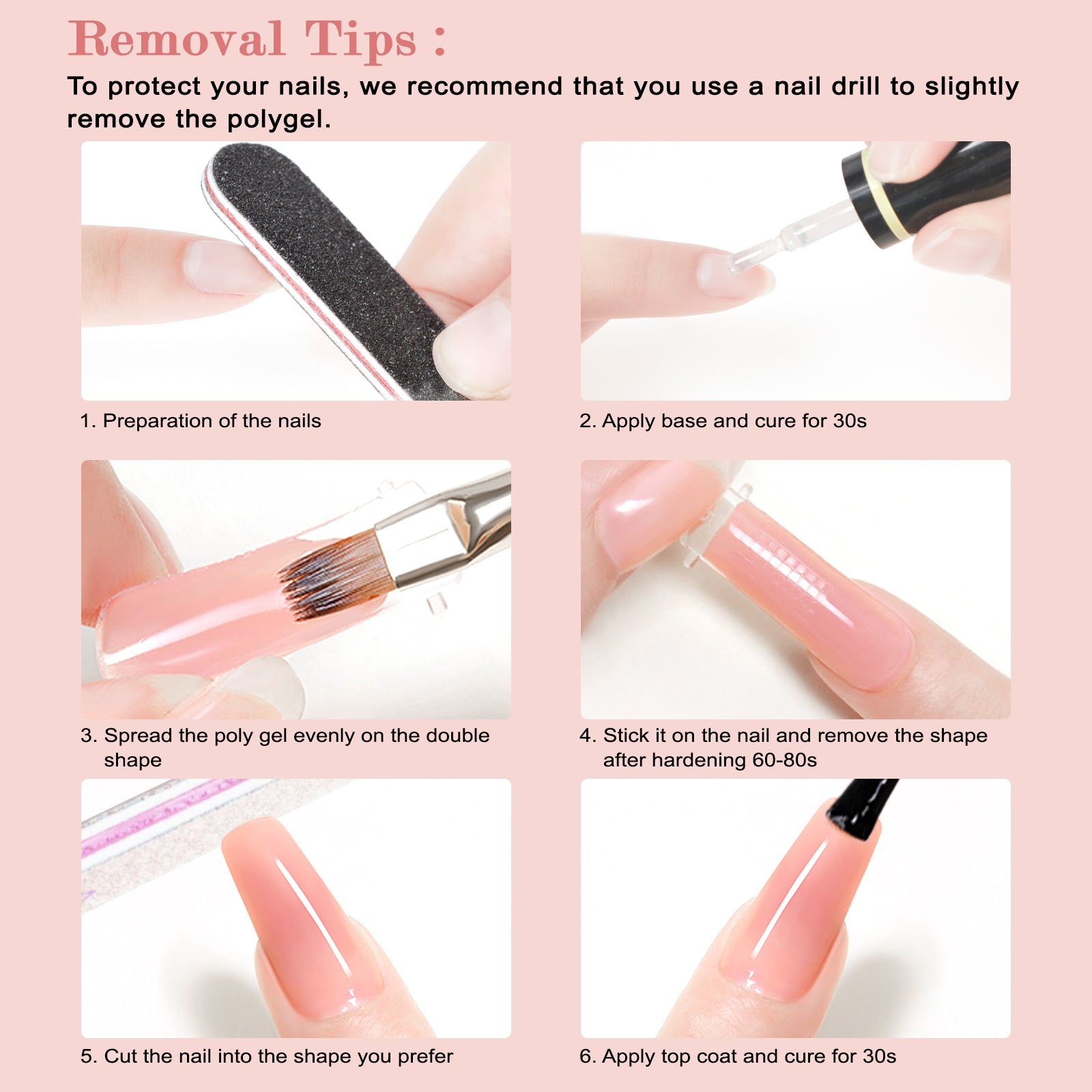 Removal Tips :

To protect your nails, we recommend that you use a nail drill to slightly remove the polygel.

1. Preparation of the nails

2. Apply base and cure for 30s

3. Spread the poly gel evenly on the double shape

4. Stick it on the nail and remove the shape after hardening 60-80s

5. Cut the nail into the shape you prefer

6. Apply top coat and cure for 30s