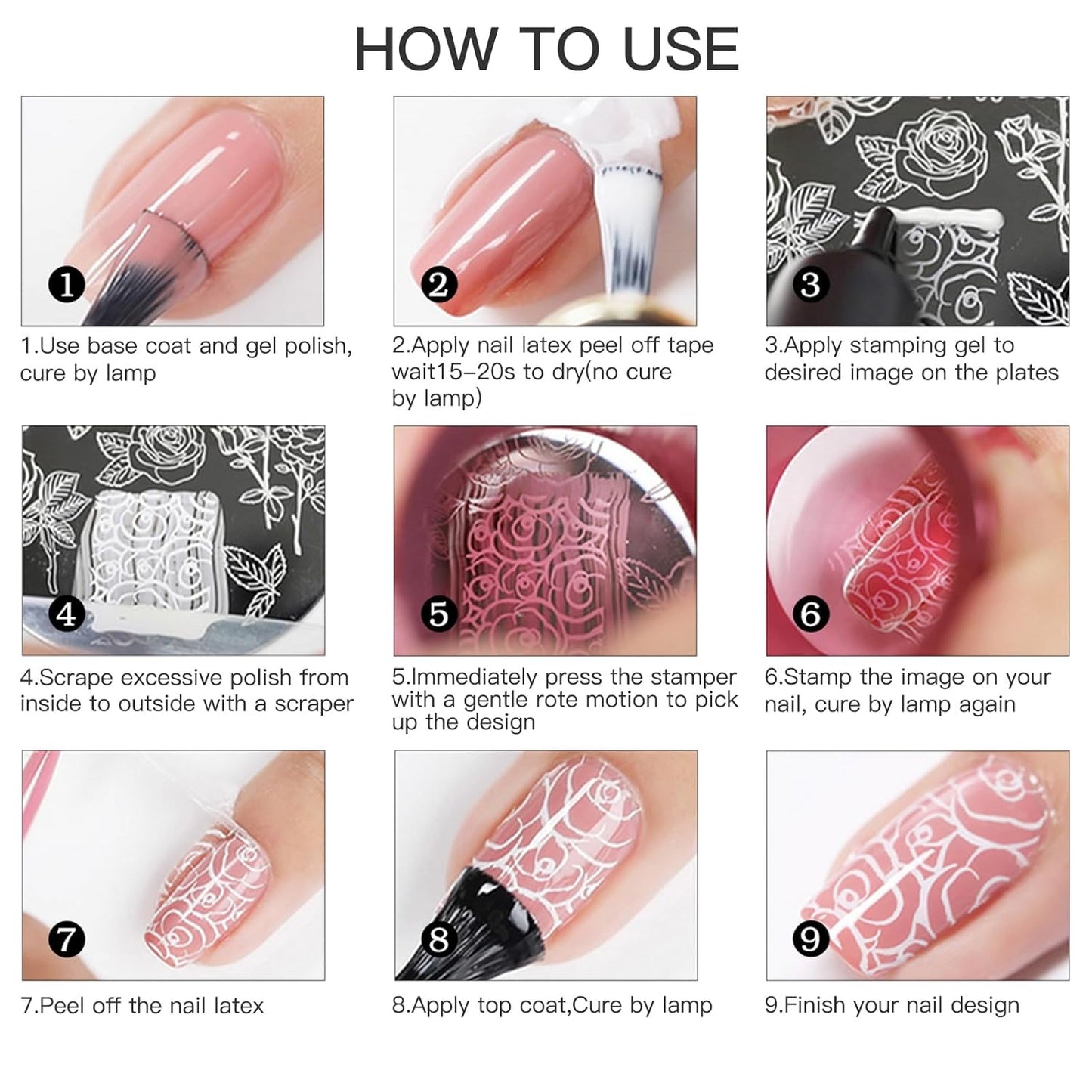 HOW TO USE

1

1.Use base coat and gel polish, cure by lamp

2

2.Apply nail latex peel off tape wait15-20s to dry(no cure by lamp)

3

3.Apply stamping gel to desired image on the plates

4

4.Scrape excessive polish from inside to outside with a scraper

5

5.Immediately press the stamper with a gentle rote motion to pick up the design

6

6.Stamp the image on your nail, cure by lamp again

7

7.Peel off the nail latex

8

8.Apply top coat,Cure by lamp

9

9.Finish your nail design